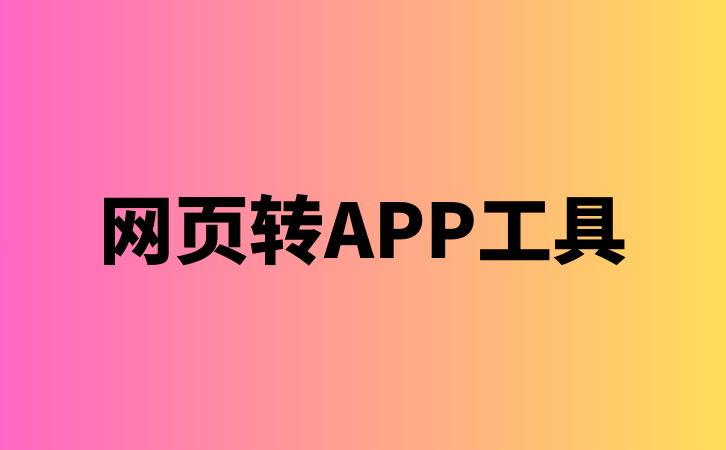 网页转APP工具